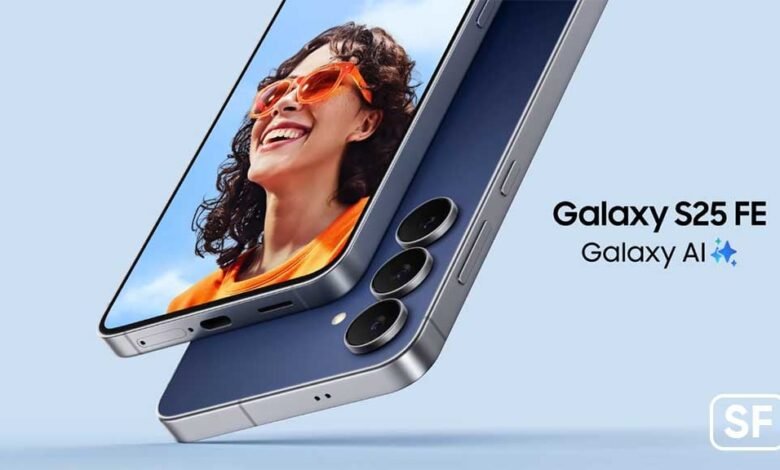 Galaxy S25 FE
Galaxy AI

SF